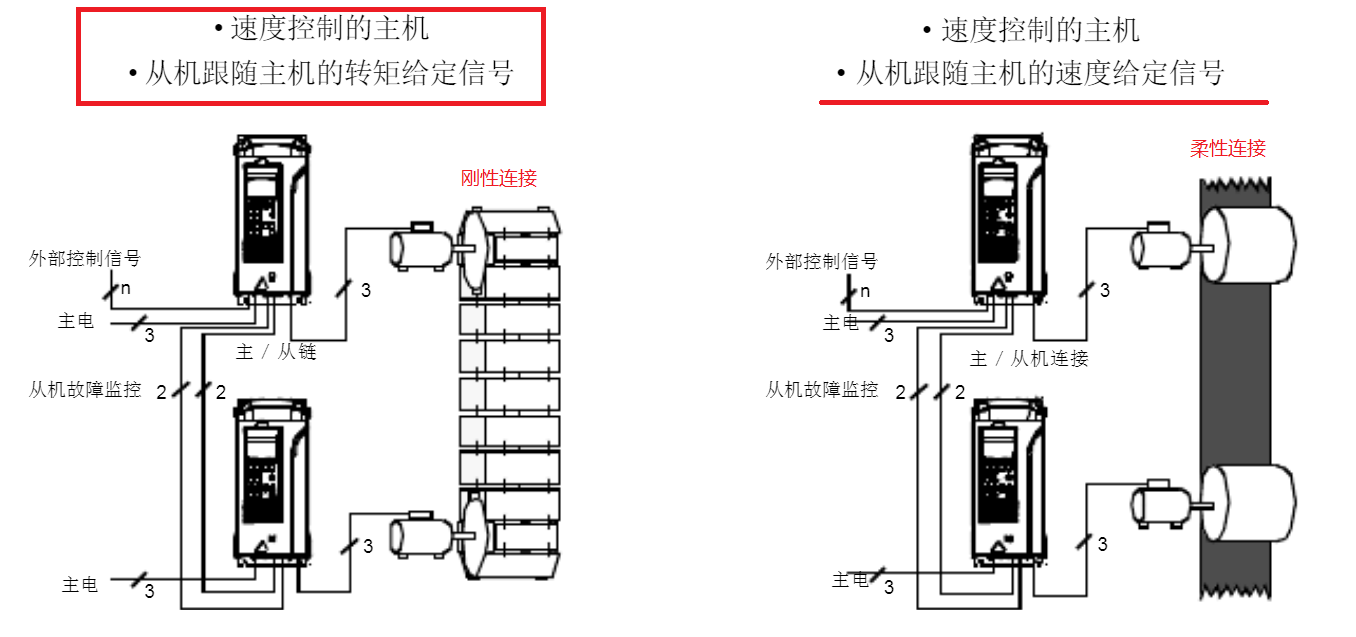 • 速度控制的主机
• 从机跟随主机的转矩给定信号

刚性连接

外部控制信号
n
主电
3
3
主 / 从链
从机故障监控
2
2
3
主电
3

• 速度控制的主机
• 从机跟随主机的速度给定信号

柔性连接

外部控制信号
n
主电
3
3
主 / 从机连接
从机故障监控
2
2
3
主电
3