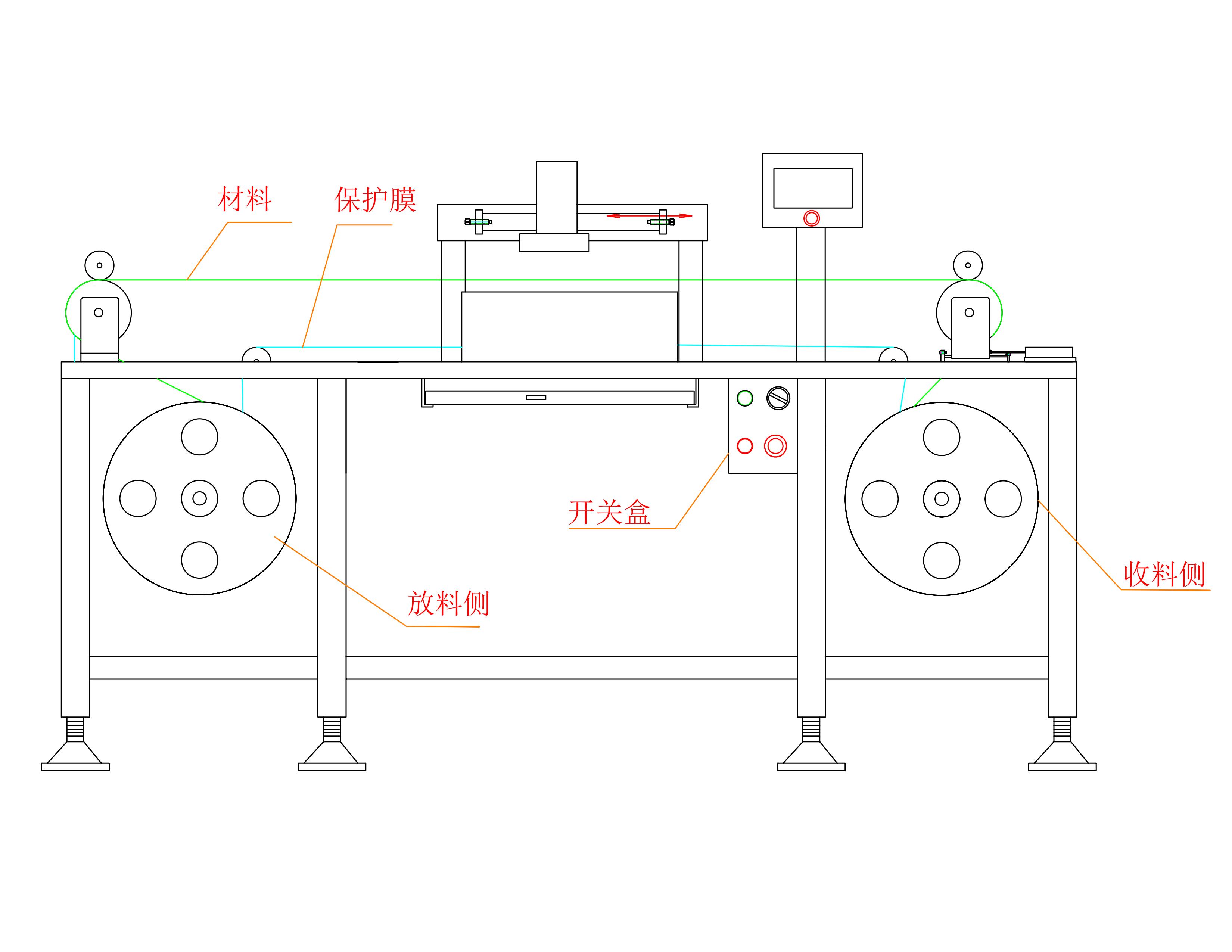 材料

保护膜

开关盒

放料侧

收料侧